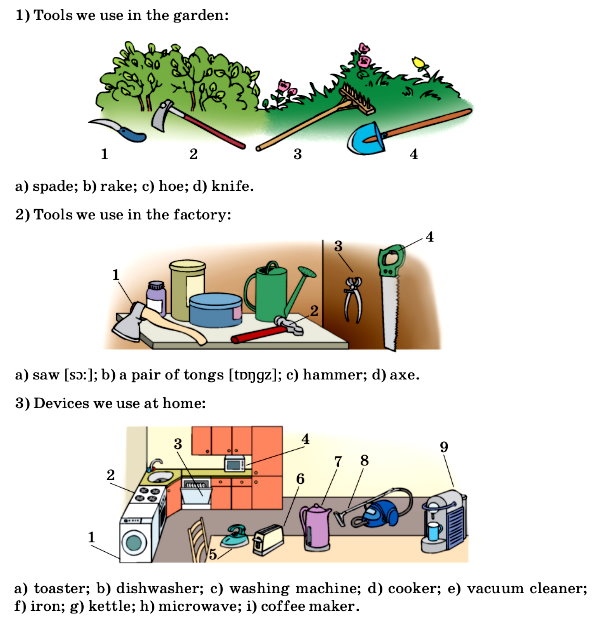 1) Tools we use in the garden:

1
2
3
4

a) spade; b) rake; c) hoe; d) knife.

2) Tools we use in the factory:

1
2
3
4

a) saw [sɔː]; b) a pair of tongs [tɒŋgz]; c) hammer; d) axe.

3) Devices we use at home:

1
2
3
4
5
6
7
8
9

a) toaster; b) dishwasher; c) washing machine; d) cooker; e) vacuum cleaner; f) iron; g) kettle; h) microwave; i) coffee maker.