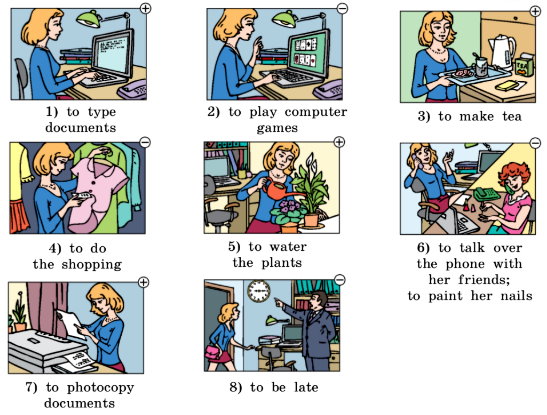 +
1) to type documents

−
2) to play computer games

+
3) to make tea

−
4) to do the shopping

+
5) to water the plants

−
6) to talk over the phone with her friends; to paint her nails

+
7) to photocopy documents

−
8) to be late